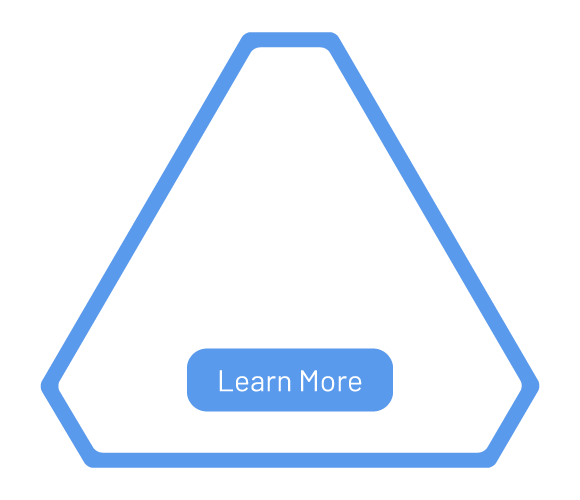 Learn More